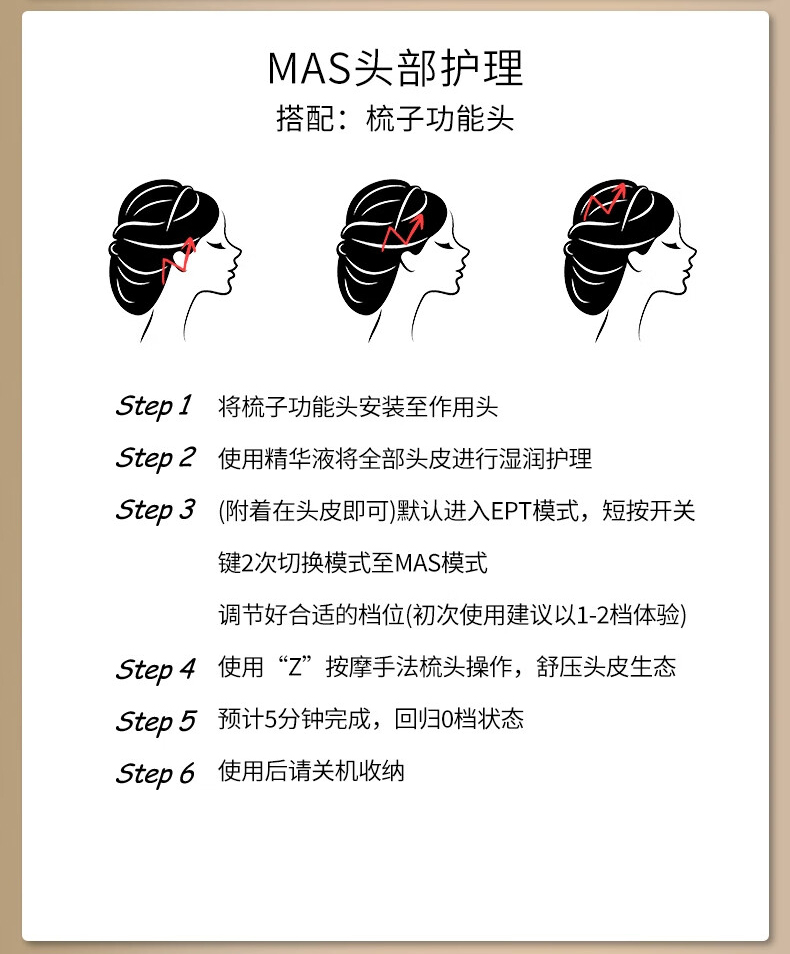 MAS头部护理
搭配：梳子功能头

Step 1 将梳子功能头安装至作用头

Step 2 使用精华液将全部头皮进行湿润护理

Step 3 (附着在头皮即可)默认进入EPT模式，短按开关键2次切换模式至MAS模式
调节好合适的档位(初次使用建议以1-2档体验)

Step 4 使用“Z”按摩手法梳头操作，舒压头皮生态

Step 5 预计5分钟完成，回归0档状态

Step 6 使用后请关机收纳